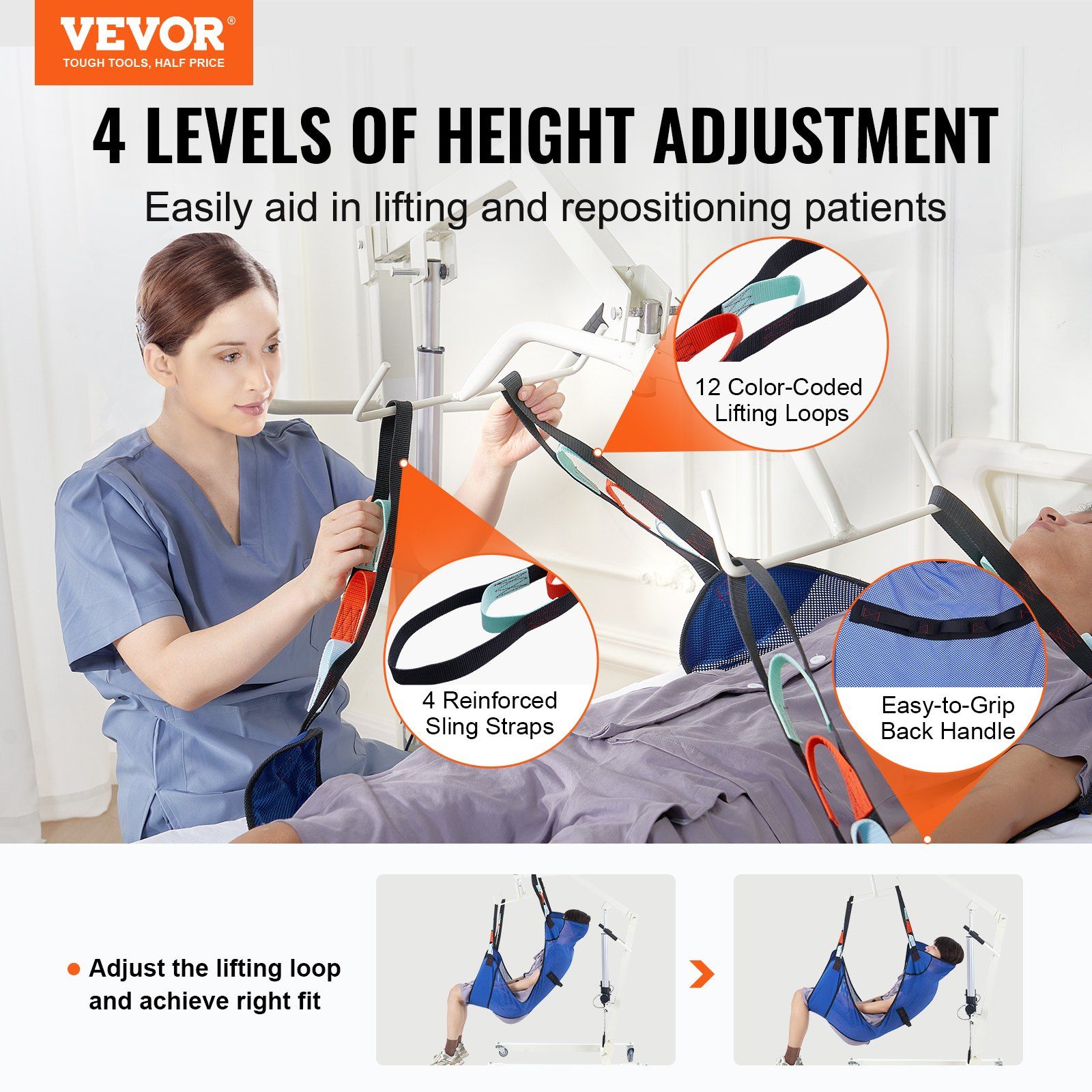 VEVOR®
TOUGH TOOLS, HALF PRICE

4 LEVELS OF HEIGHT ADJUSTMENT

Easily aid in lifting and repositioning patients

12 Color-Coded Lifting Loops

4 Reinforced Sling Straps

Easy-to-Grip Back Handle

Adjust the lifting loop and achieve right fit